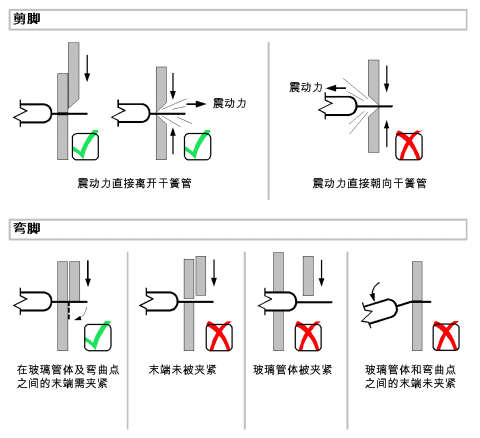 剪脚

震动力

震动力直接离开干簧管

震动力

震动力直接朝向干簧管

弯脚

在玻璃管体及弯曲点之间的末端需夹紧

末端未被夹紧

玻璃管体被夹紧

玻璃管体和弯曲点之间的末端未夹紧