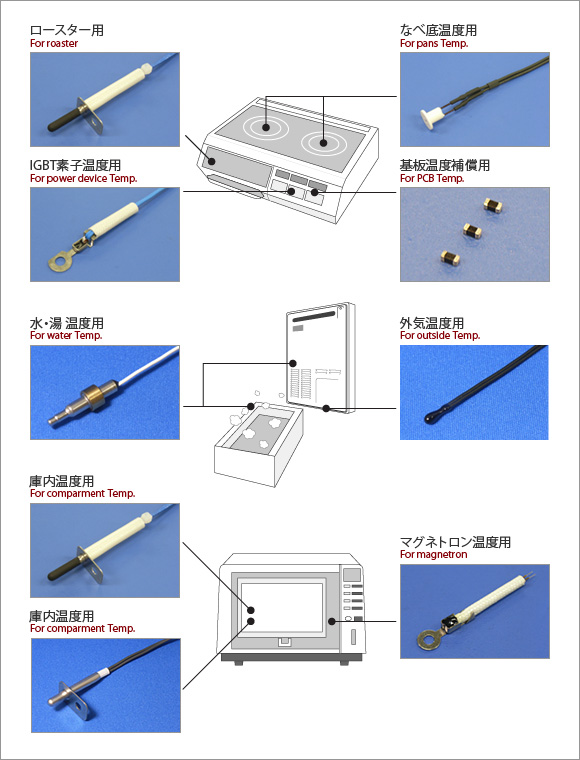 ロースター用
For roaster

なべ底温度用
For pans Temp.

IGBT素子温度用
For power device Temp.

基板温度補償用
For PCB Temp.

水・湯 温度用
For water Temp.

外気温度用
For outside Temp.

庫内温度用
For comparment Temp.

マグネトロン温度用
For magnetron

庫内温度用
For comparment Temp.